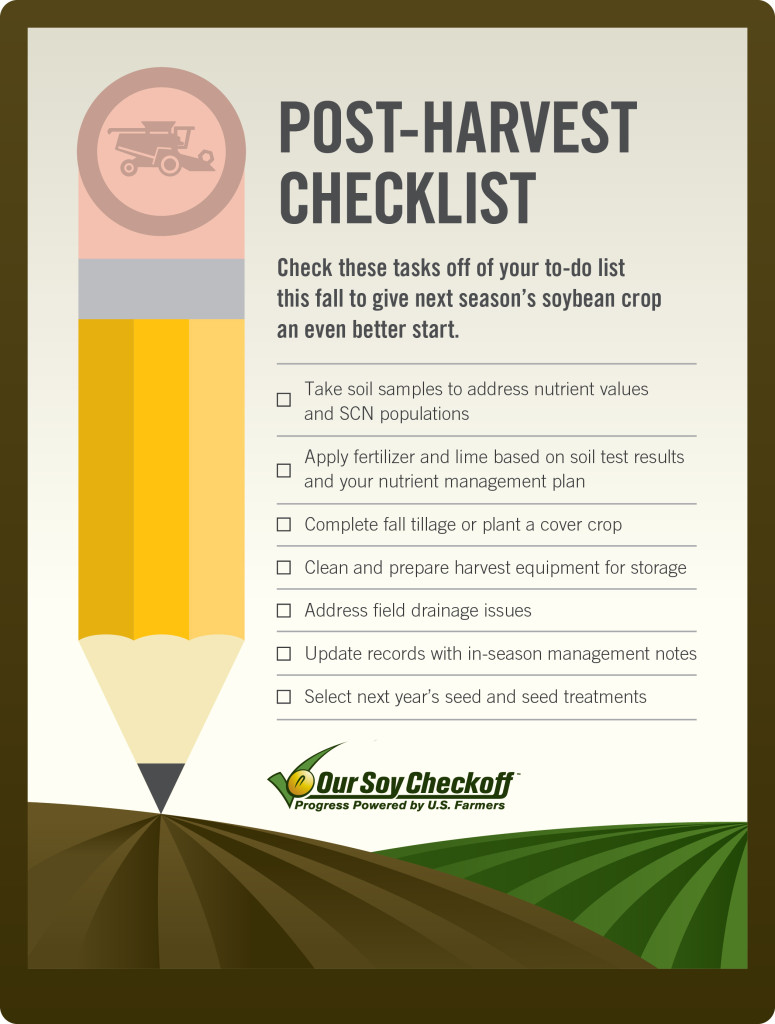 POST-HARVEST CHECKLIST

Check these tasks off of your to-do list this fall to give next season's soybean crop an even better start.

☐ Take soil samples to address nutrient values and SCN populations

☐ Apply fertilizer and lime based on soil test results and your nutrient management plan

☐ Complete fall tillage or plant a cover crop

☐ Clean and prepare harvest equipment for storage

☐ Address field drainage issues

☐ Update records with in-season management notes

☐ Select next year's seed and seed treatments

Our Soy Checkoff™
Progress Powered by U.S. Farmers